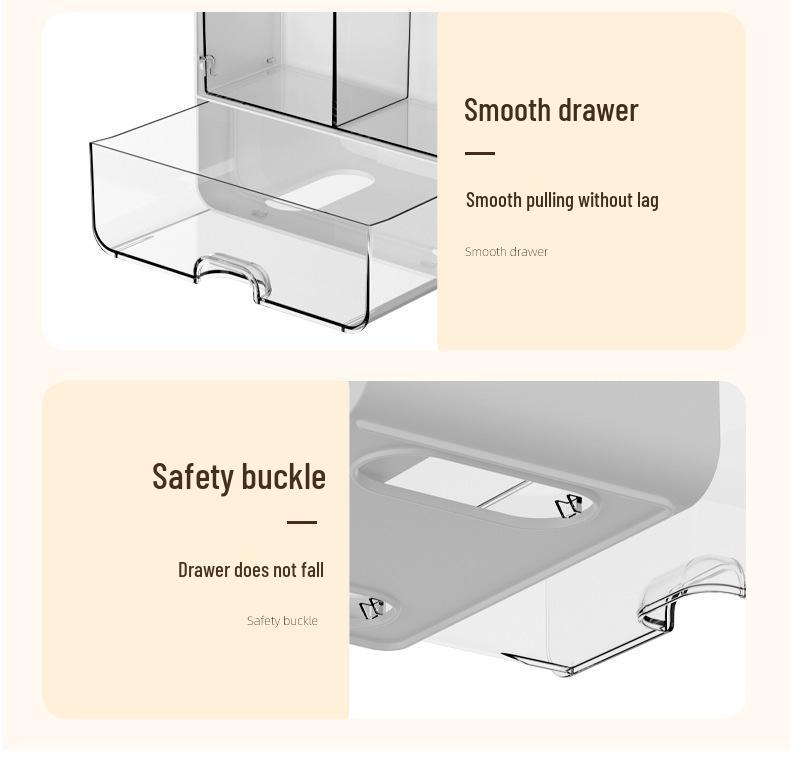 Smooth drawer

Smooth pulling without lag

Smooth drawer

Safety buckle

Drawer does not fall

Safety buckle